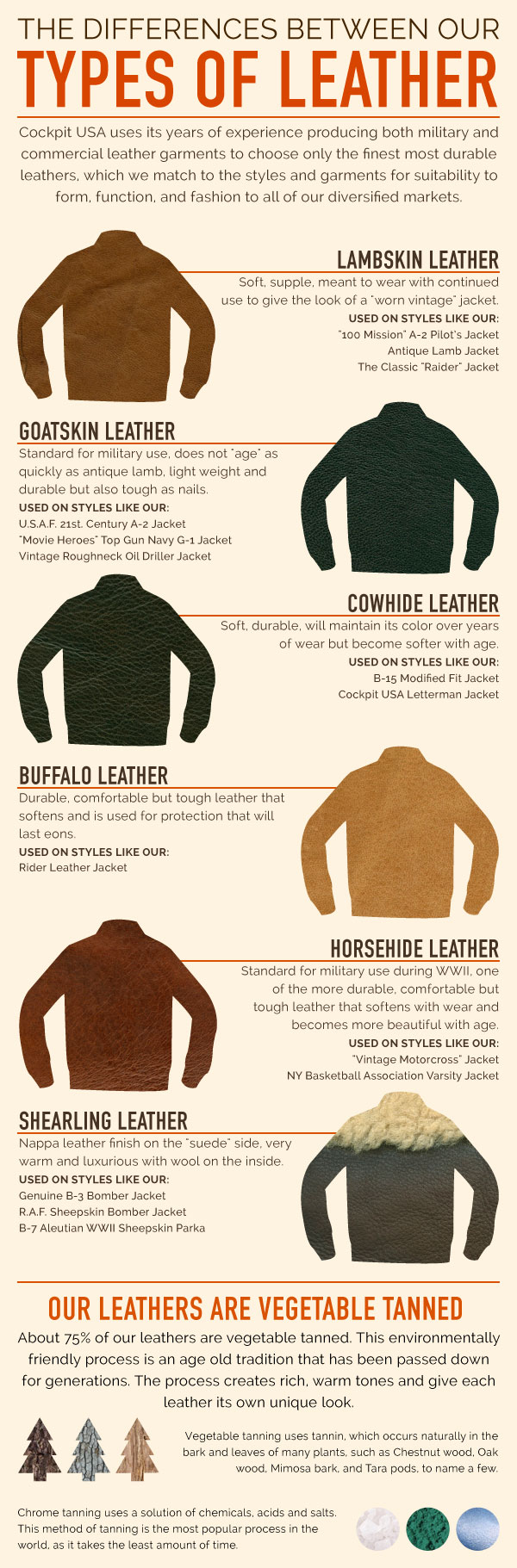 THE DIFFERENCES BETWEEN OUR
TYPES OF LEATHER

Cockpit USA uses its years of experience producing both military and commercial leather garments to choose only the finest most durable leathers, which we match to the styles and garments for suitability to form, function, and fashion to all of our diversified markets.

LAMBSKIN LEATHER
Soft, supple, meant to wear with continued use to give the look of a "worn vintage" jacket.
USED ON STYLES LIKE OUR:
"100 Mission" A-2 Pilot's Jacket
Antique Lamb Jacket
The Classic "Raider" Jacket

GOATSKIN LEATHER
Standard for military use, does not "age" as quickly as antique lamb, light weight and durable but also tough as nails.
USED ON STYLES LIKE OUR:
U.S.A.F. 21st. Century A-2 Jacket
"Movie Heroes" Top Gun Navy G-1 Jacket
Vintage Roughneck Oil Driller Jacket

COWHIDE LEATHER
Soft, durable, will maintain its color over years of wear but become softer with age.
USED ON STYLES LIKE OUR:
B-15 Modified Fit Jacket
Cockpit USA Letterman Jacket

BUFFALO LEATHER
Durable, comfortable but tough leather that softens and is used for protection that will last eons.
USED ON STYLES LIKE OUR:
Rider Leather Jacket

HORSEHIDE LEATHER
Standard for military use during WWII, one of the more durable, comfortable but tough leather that softens with wear and becomes more beautiful with age.
USED ON STYLES LIKE OUR:
"Vintage Motorcross" Jacket
NY Basketball Association Varsity Jacket

SHEARLING LEATHER
Nappa leather finish on the "suede" side, very warm and luxurious with wool on the inside.
USED ON STYLES LIKE OUR:
Genuine B-3 Bomber Jacket
R.A.F. Sheepskin Bomber Jacket
B-7 Aleutian WWII Sheepskin Parka

OUR LEATHERS ARE VEGETABLE TANNED
About 75% of our leathers are vegetable tanned. This environmentally friendly process is an age old tradition that has been passed down for generations. The process creates rich, warm tones and give each leather its own unique look.

Vegetable tanning uses tannin, which occurs naturally in the bark and leaves of many plants, such as Chestnut wood, Oak wood, Mimosa bark, and Tara pods, to name a few.

Chrome tanning uses a solution of chemicals, acids and salts. This method of tanning is the most popular process in the world, as it takes the least amount of time.