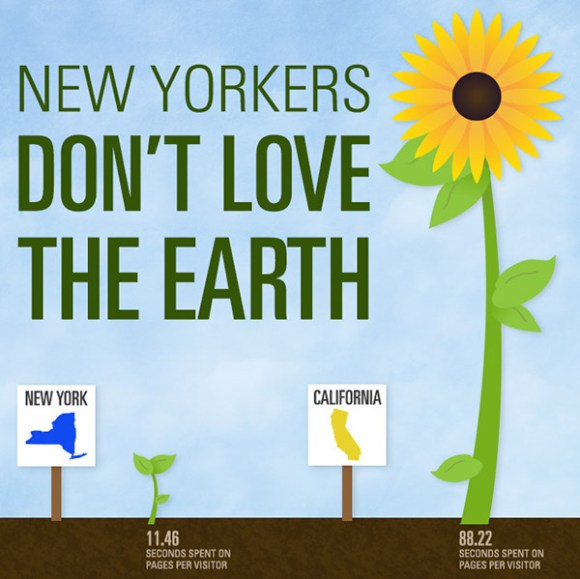 NEW YORKERS
DON'T LOVE
THE EARTH

NEW YORK

11.46
SECONDS SPENT ON PAGES PER VISITOR

CALIFORNIA

88.22
SECONDS SPENT ON PAGES PER VISITOR