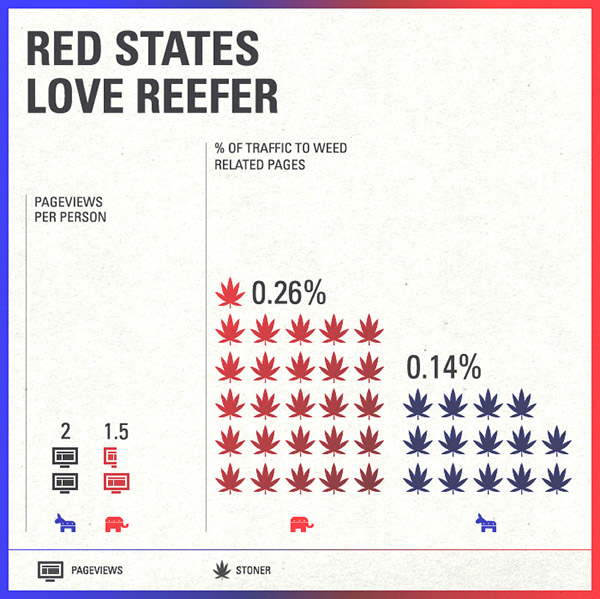 RED STATES LOVE REEFER

PAGEVIEWS PER PERSON

2

1.5

% OF TRAFFIC TO WEED RELATED PAGES

0.26%

0.14%

PAGEVIEWS

STONER